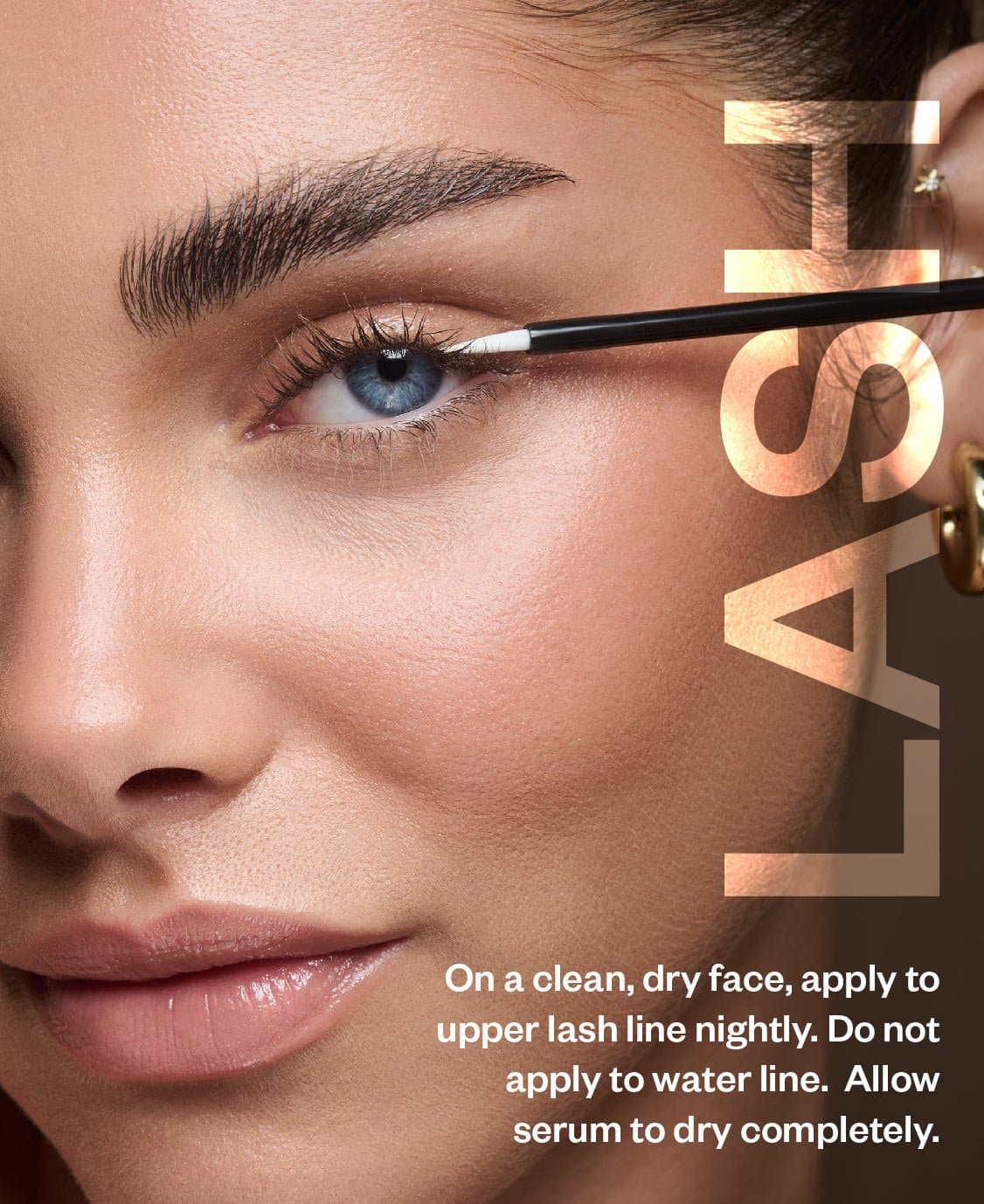 LASH

On a clean, dry face, apply to upper lash line nightly. Do not apply to water line. Allow serum to dry completely.